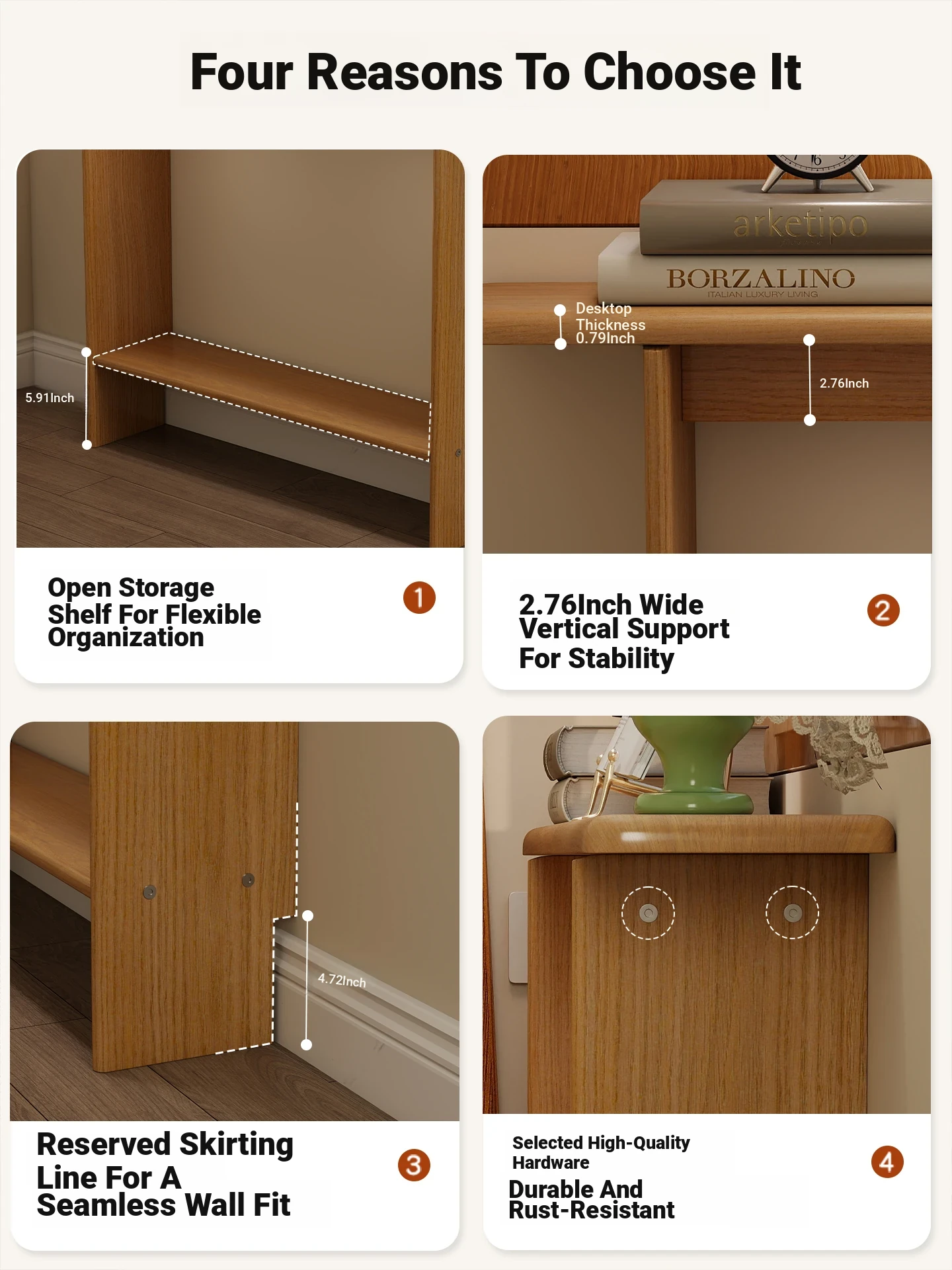 Four Reasons To Choose It

5.91Inch

Open Storage Shelf For Flexible Organization

1

arketipo

BORZALINO
ITALIAN LUXURY LIVING

Desktop Thickness 0.79Inch

2.76Inch

2.76Inch Wide Vertical Support For Stability

2

4.72Inch

Reserved Skirting Line For A Seamless Wall Fit

3

Selected High-Quality Hardware

Durable And Rust-Resistant

4