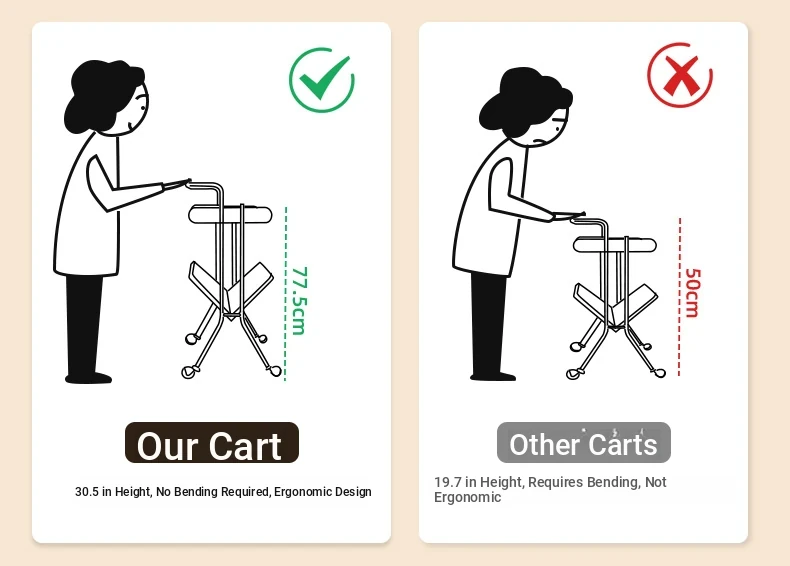 77.5cm

Our Cart

30.5 in Height, No Bending Required, Ergonomic Design

50cm

Other Carts

19.7 in Height, Requires Bending, Not Ergonomic