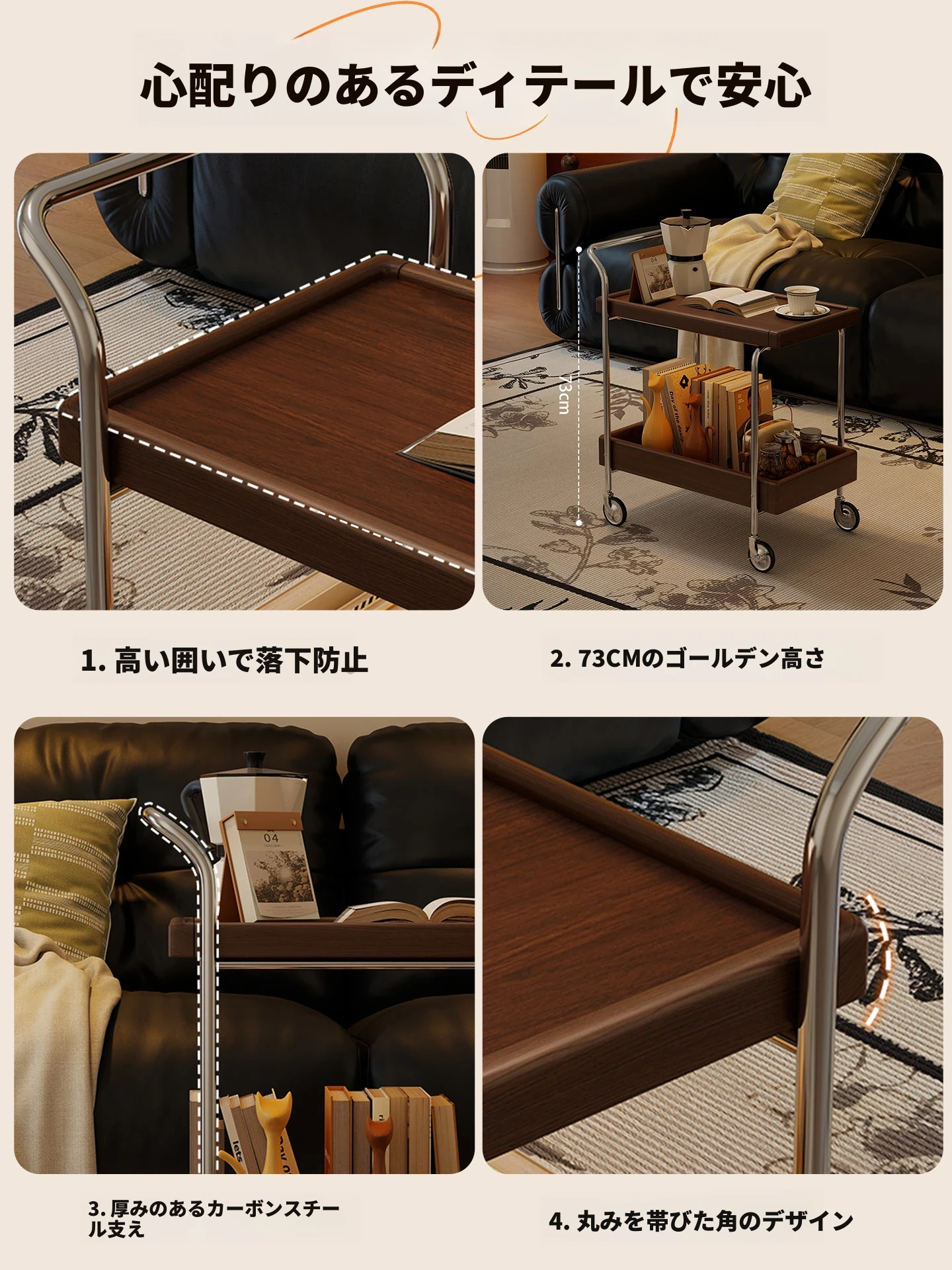 心配りのあるディテールで安心

73cm

1. 高い囲いで落下防止

2. 73CMのゴールデン高さ

04

3. 厚みのあるカーボンスチール支え

4. 丸みを帯びた角のデザイン