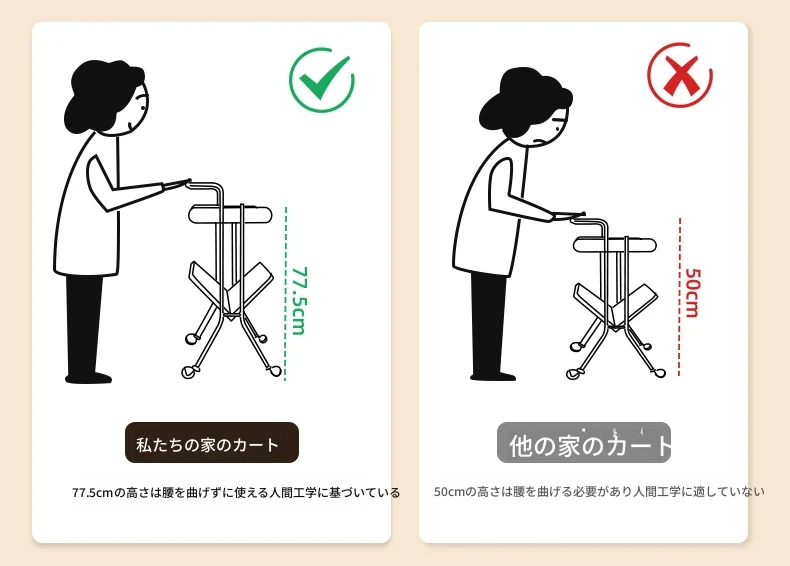 77.5cm

私たちの家のカート

77.5cmの高さは腰を曲げずに使える人間工学に基づいている

50cm

他の家のカート

50cmの高さは腰を曲げる必要があり人間工学に適していない